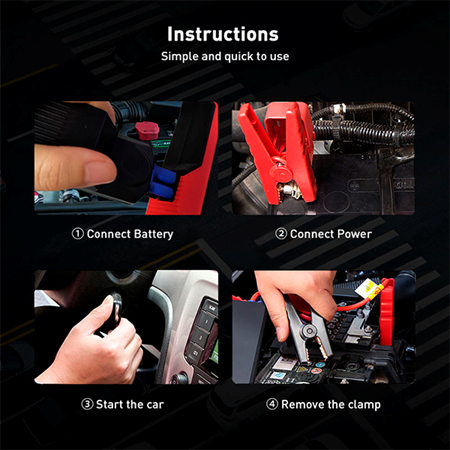 Instructions

Simple and quick to use

① Connect Battery

② Connect Power

③ Start the car

④ Remove the clamp