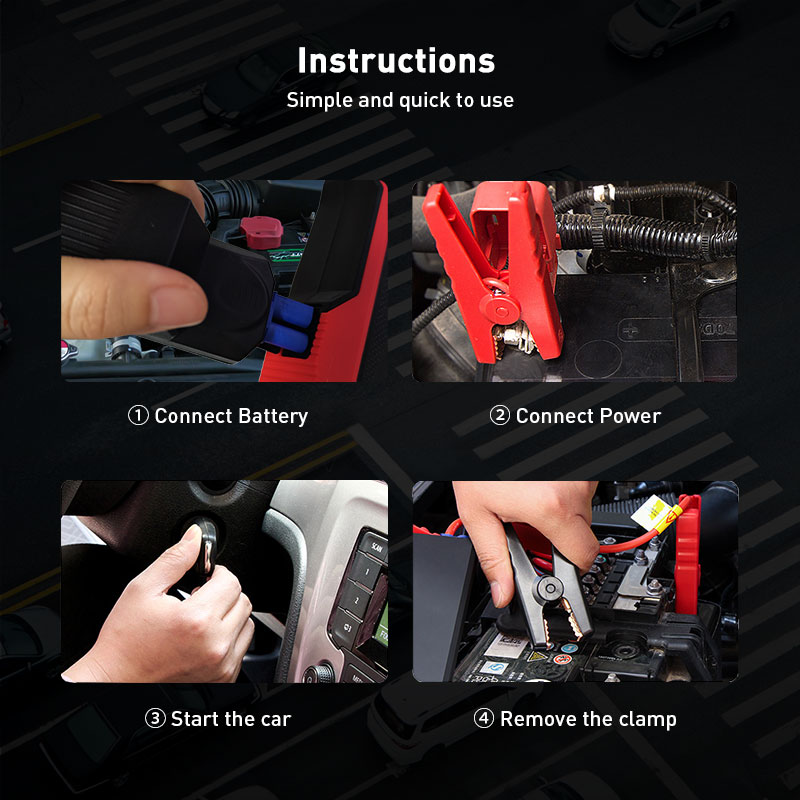 Instructions
Simple and quick to use

① Connect Battery

② Connect Power

SCAN
1
2
3

③ Start the car

④ Remove the clamp